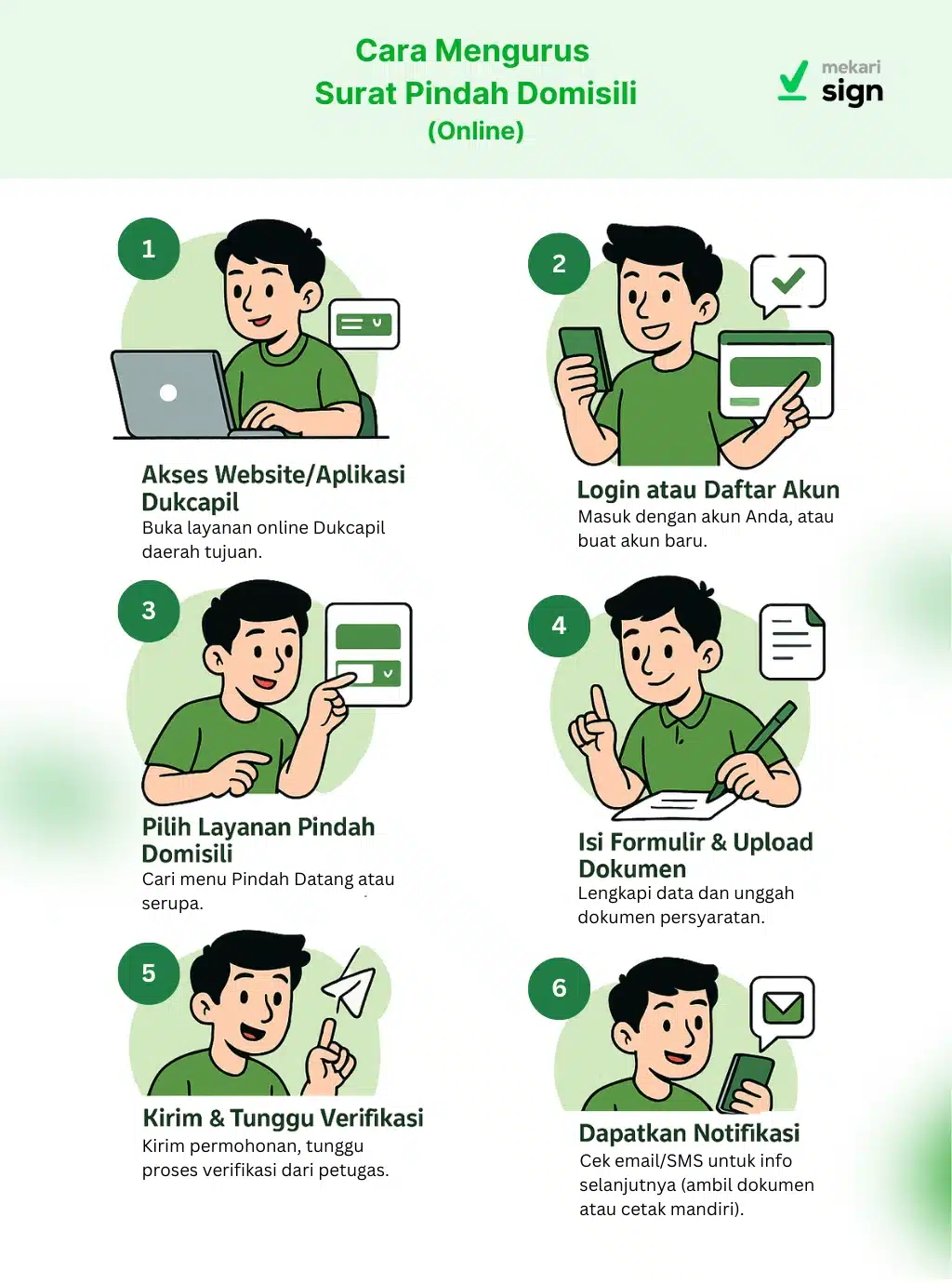 Cara Mengurus
Surat Pindah Domisili
(Online)

mekari
sign

1

Akses Website/Aplikasi Dukcapil
Buka layanan online Dukcapil daerah tujuan.

2

Login atau Daftar Akun
Masuk dengan akun Anda, atau buat akun baru.

3

Pilih Layanan Pindah Domisili
Cari menu Pindah Datang atau serupa.

4

Isi Formulir & Upload Dokumen
Lengkapi data dan unggah dokumen persyaratan.

5

Kirim & Tunggu Verifikasi
Kirim permohonan, tunggu proses verifikasi dari petugas.

6

Dapatkan Notifikasi
Cek email/SMS untuk info selanjutnya (ambil dokumen atau cetak mandiri).